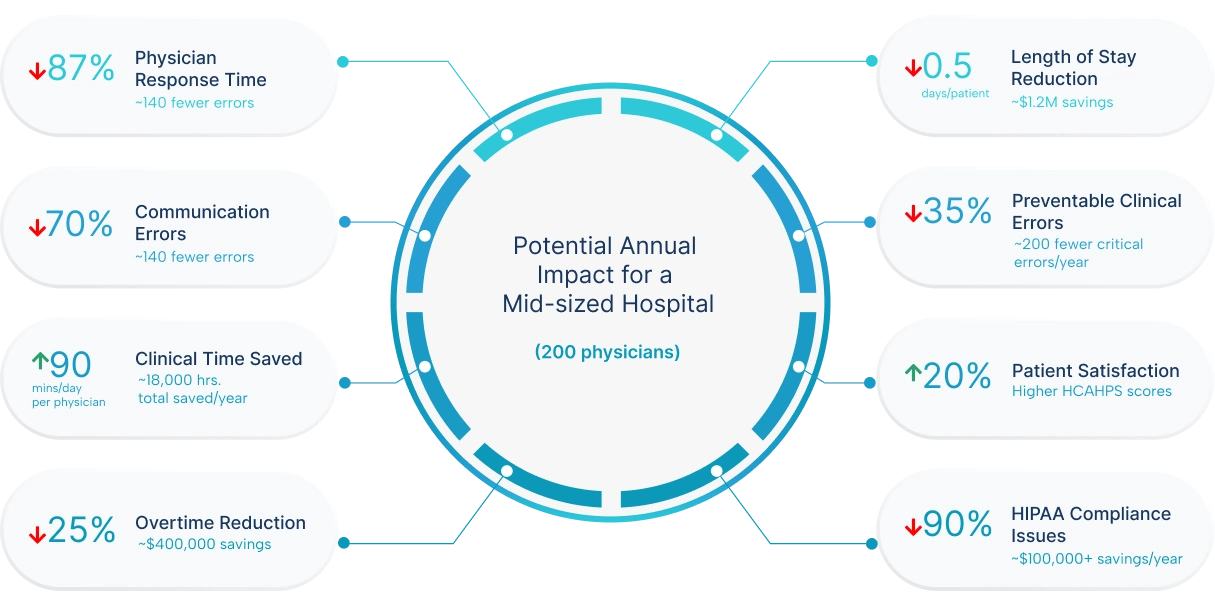 ↓87% Physician Response Time
~140 fewer errors

↓70% Communication Errors
~140 fewer errors

↑90 mins/day per physician Clinical Time Saved
~18,000 hrs. total saved/year

↓25% Overtime Reduction
~$400,000 savings

Potential Annual Impact for a Mid-sized Hospital

(200 physicians)

↓0.5 days/patient Length of Stay Reduction
~$1.2M savings

↓35% Preventable Clinical Errors
~200 fewer critical errors/year

↑20% Patient Satisfaction
Higher HCAHPS scores

↓90% HIPAA Compliance Issues
~$100,000+ savings/year